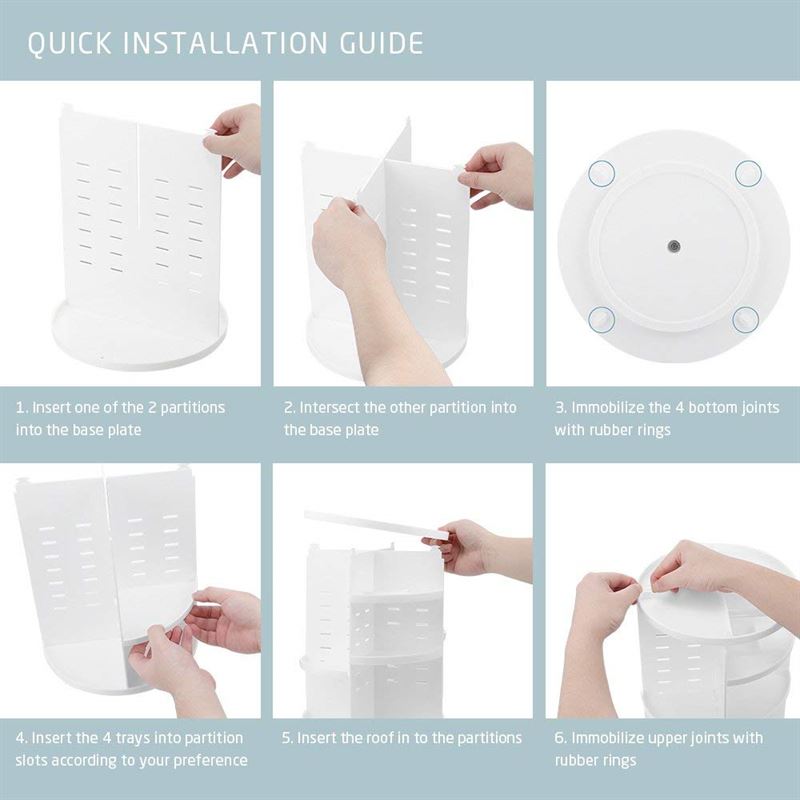 QUICK INSTALLATION GUIDE

1. Insert one of the 2 partitions into the base plate

2. Intersect the other partition into the base plate

3. Immobilize the 4 bottom joints with rubber rings

4. Insert the 4 trays into partition slots according to your preference

5. Insert the roof in to the partitions

6. Immobilize upper joints with rubber rings